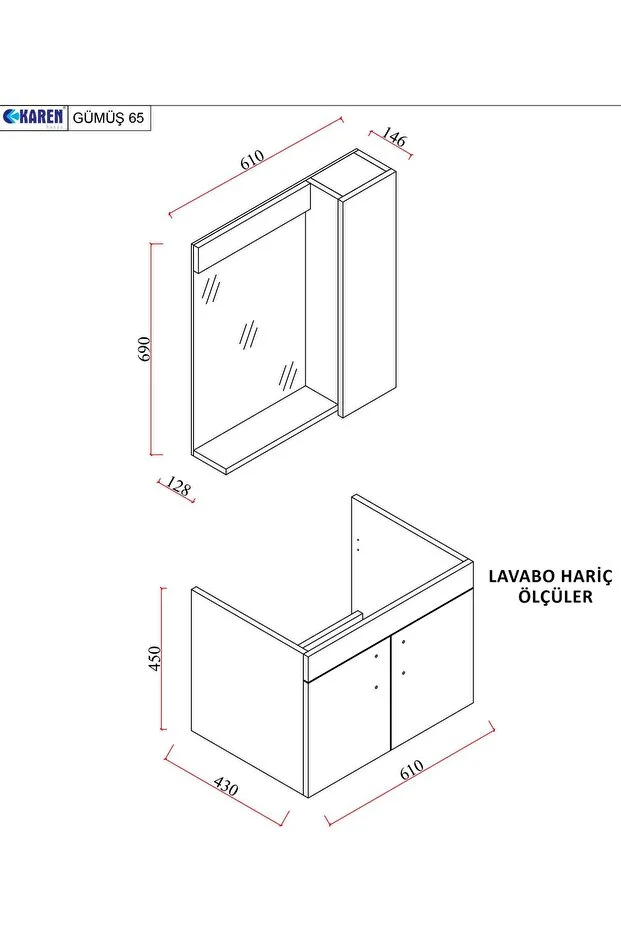 KAREN

GÜMÜŞ 65

610

146

690

128

LAVABO HARİÇ ÖLÇÜLER

450

430

610